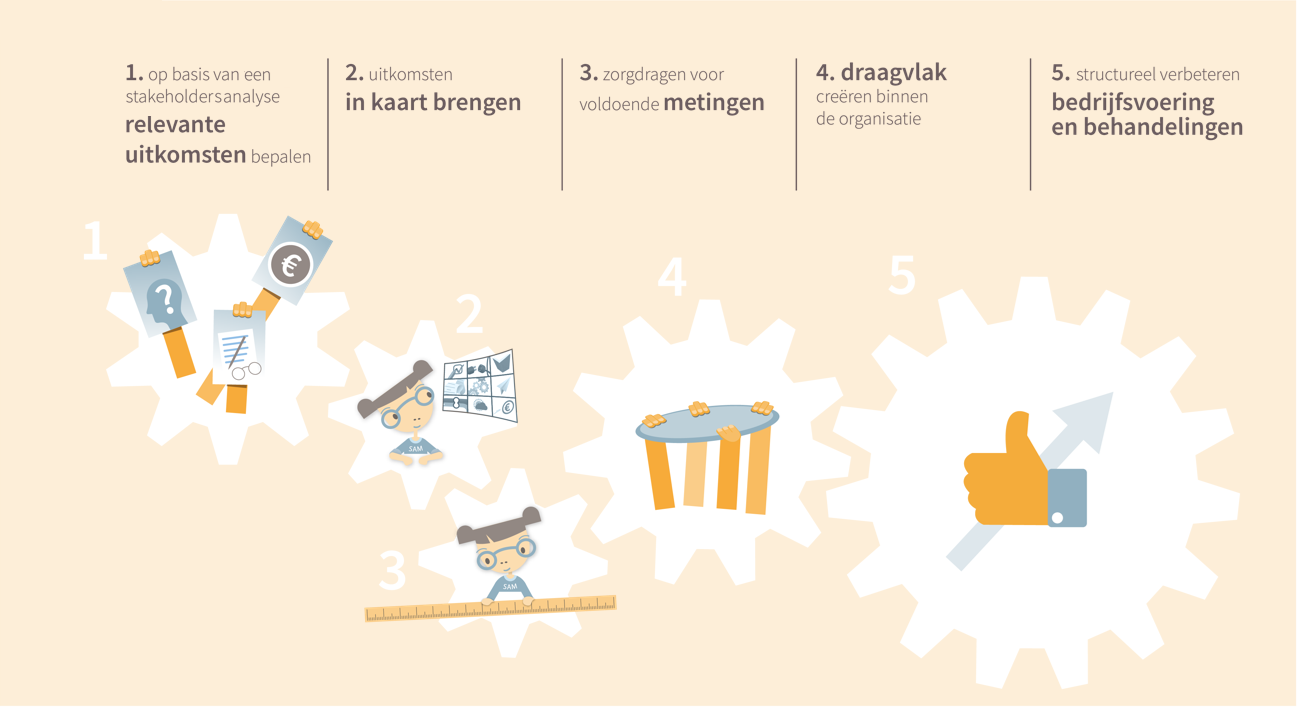 1. op basis van een stakeholdersanalyse relevante uitkomsten bepalen

2. uitkomsten in kaart brengen

3. zorgdragen voor voldoende metingen

4. draagvlak creëren binnen de organisatie

5. structureel verbeteren bedrijfsvoering en behandelingen

1

?

€

2

SAM

€

3

SAM

4

5